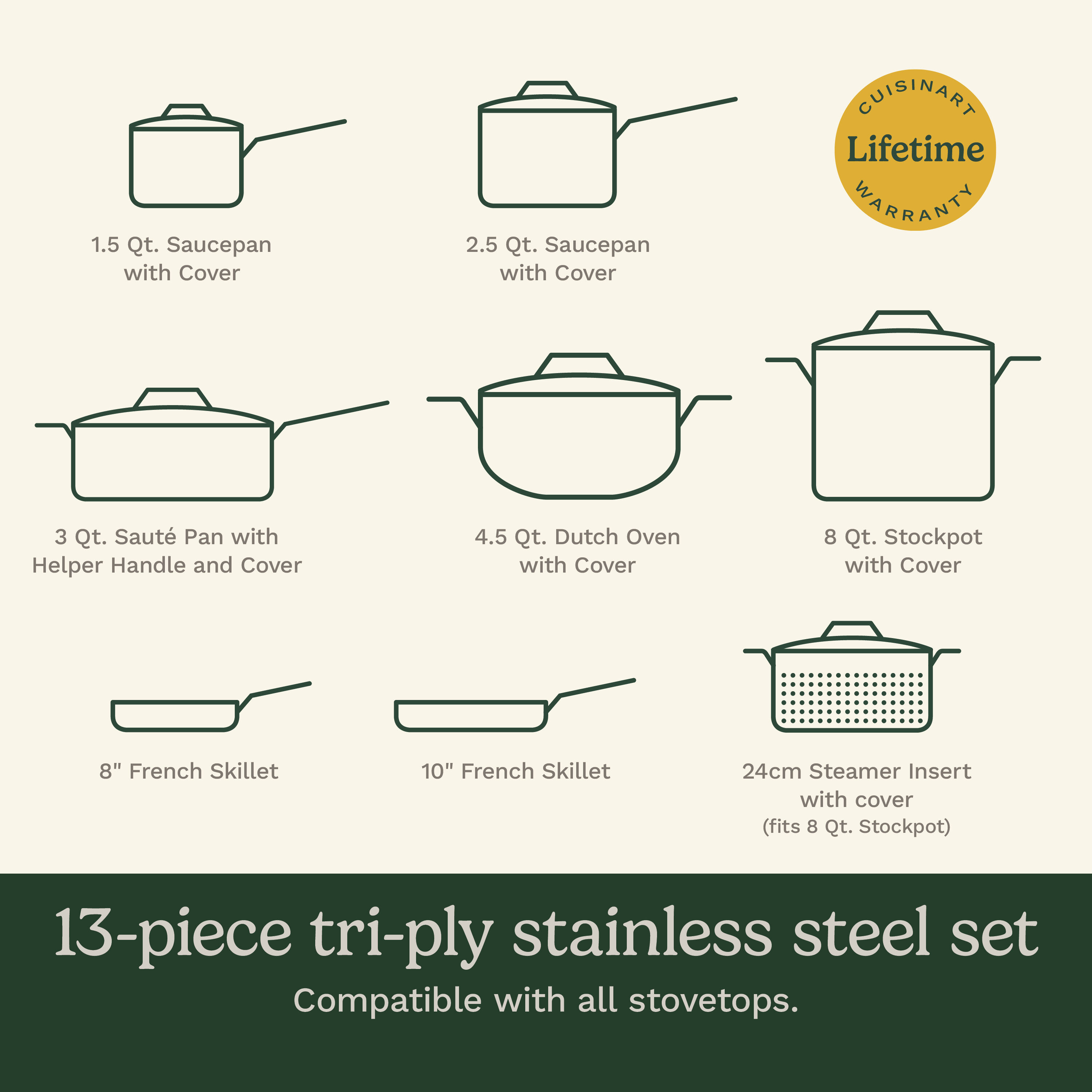 1.5 Qt. Saucepan with Cover

2.5 Qt. Saucepan with Cover

CUISINART
Lifetime
WARRANTY

3 Qt. Sauté Pan with Helper Handle and Cover

4.5 Qt. Dutch Oven with Cover

8 Qt. Stockpot with Cover

8" French Skillet

10" French Skillet

24cm Steamer Insert with cover
(fits 8 Qt. Stockpot)

13-piece tri-ply stainless steel set

Compatible with all stovetops.